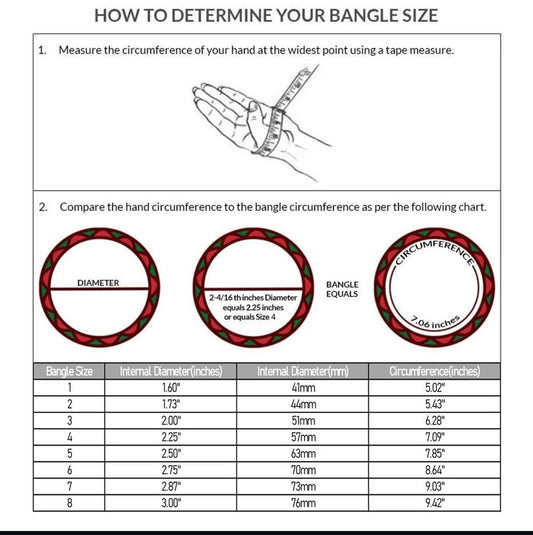 HOW TO DETERMINE YOUR BANGLE SIZE

1. Measure the circumference of your hand at the widest point using a tape measure.

2. Compare the hand circumference to the bangle circumference as per the following chart.

DIAMETER

2-4/16 th inches Diameter equals 2.25 inches or equals Size 4

BANGLE EQUALS

CIRCUMFERENCE

7.06 inches

| Bangle Size | Internal Diameter(inches) | Internal Diameter(mm) | Circumference(inches) |
|---|---|---|---|
| 1 | 1.60" | 41mm | 5.02" |
| 2 | 1.73" | 44mm | 5.43" |
| 3 | 2.00" | 51mm | 6.28" |
| 4 | 2.25" | 57mm | 7.09" |
| 5 | 2.50" | 63mm | 7.85" |
| 6 | 2.75" | 70mm | 8.64" |
| 7 | 2.87" | 73mm | 9.03" |
| 8 | 3.00" | 76mm | 9.42" |